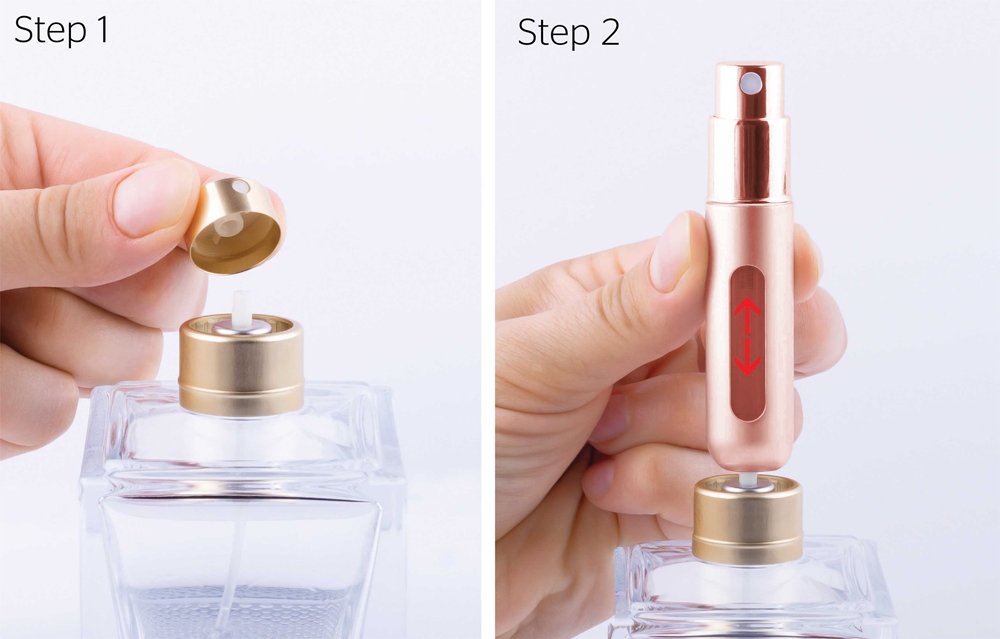 Step 1

Step 2