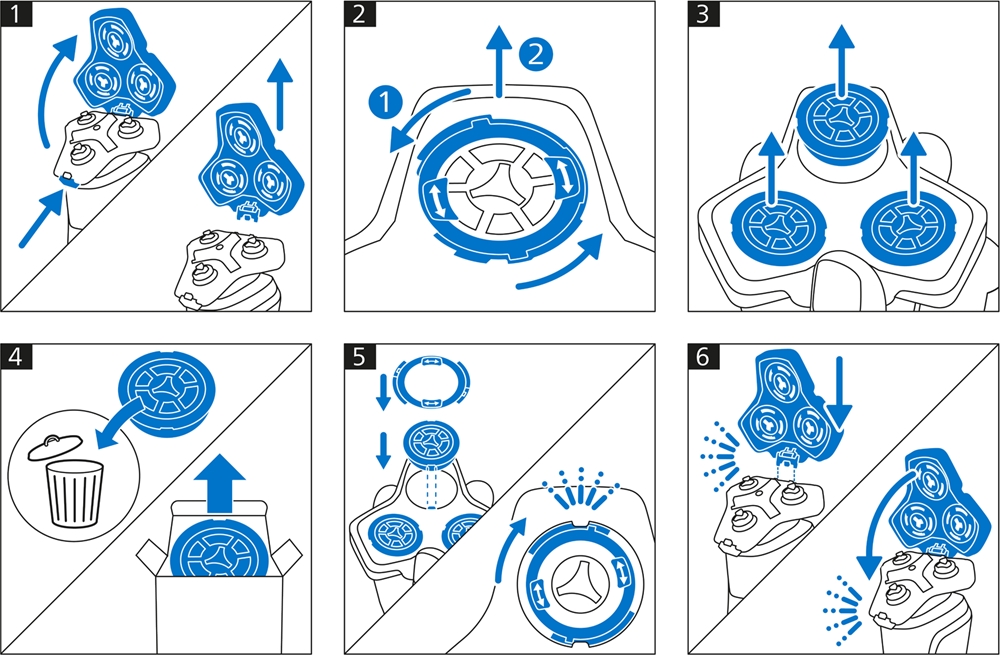 1

2

1

2

3

4

5

6