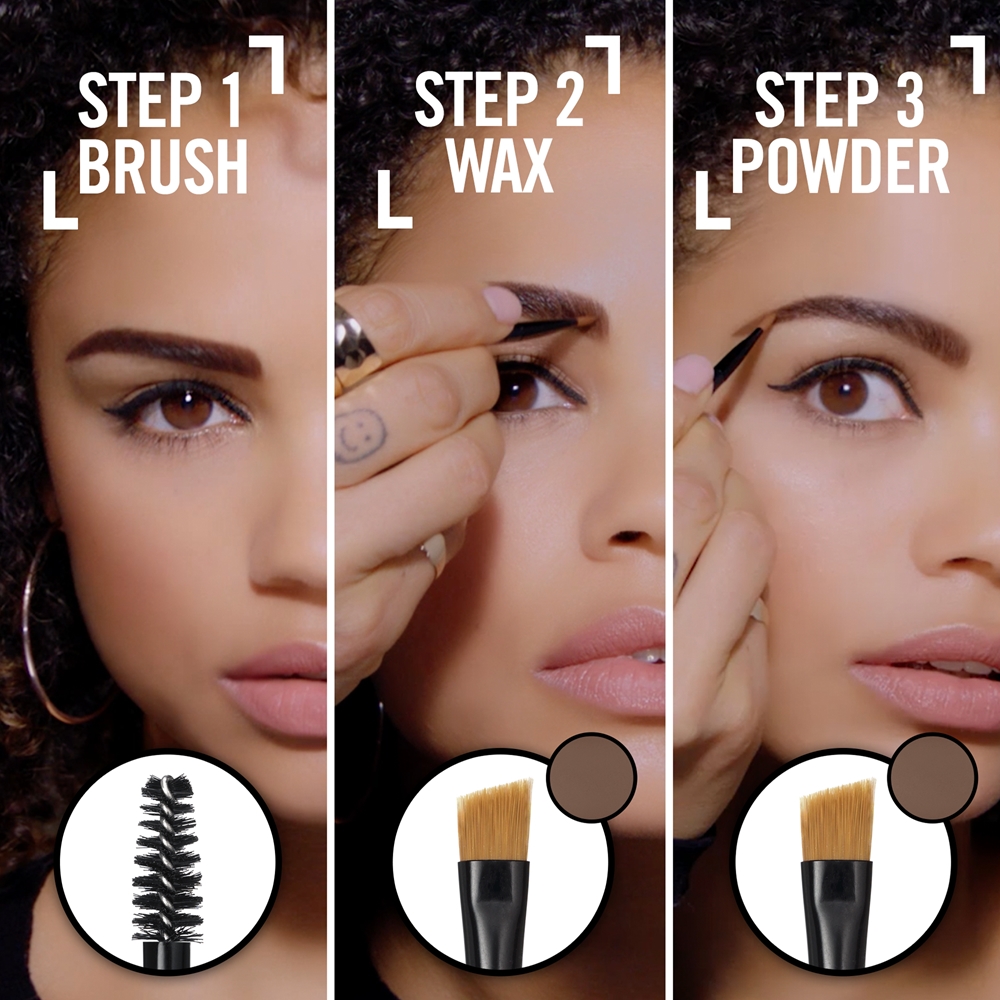 STEP 1
BRUSH

STEP 2
WAX

STEP 3
POWDER