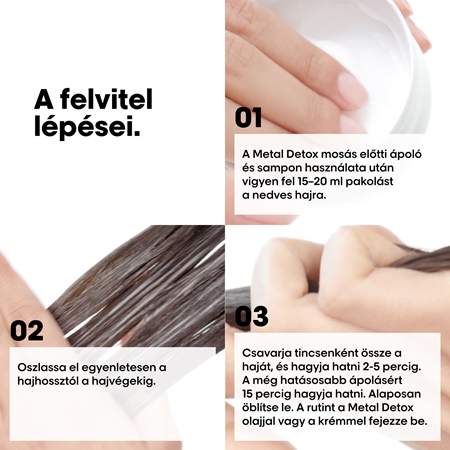 A felvitel lépései.

01

A Metal Detox mosás előtti ápoló és sampon használata után vigyen fel 15–20 ml pakolást a nedves hajra.

02

Oszlassa el egyenletesen a hajhossztól a hajvégekig.

03

Csavarja tincsenként össze a haját, és hagyja hatni 2-5 percig. A még hatásosabb ápolásért 15 percig hagyja hatni. Alaposan öblítse le. A rutint a Metal Detox olajjal vagy a krémmel fejezze be.