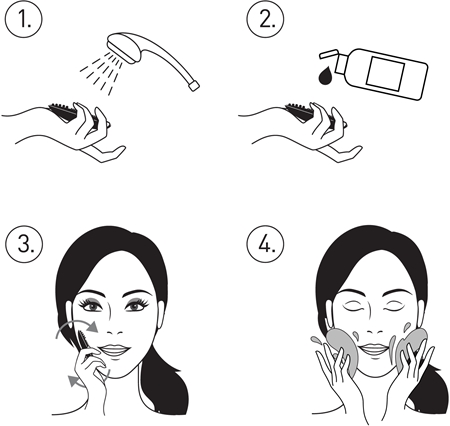 1.

2.

3.

4.