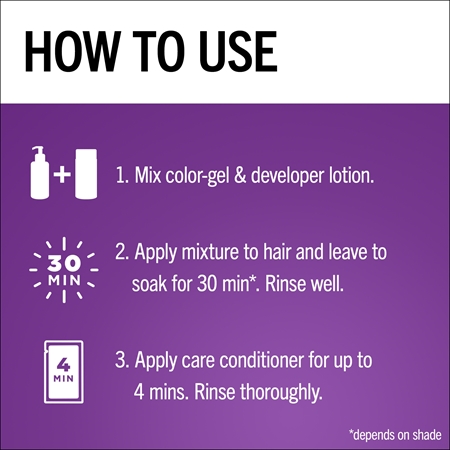 HOW TO USE

1. Mix color-gel & developer lotion.

30 MIN

2. Apply mixture to hair and leave to soak for 30 min*. Rinse well.

4 MIN

3. Apply care conditioner for up to 4 mins. Rinse thoroughly.

*depends on shade