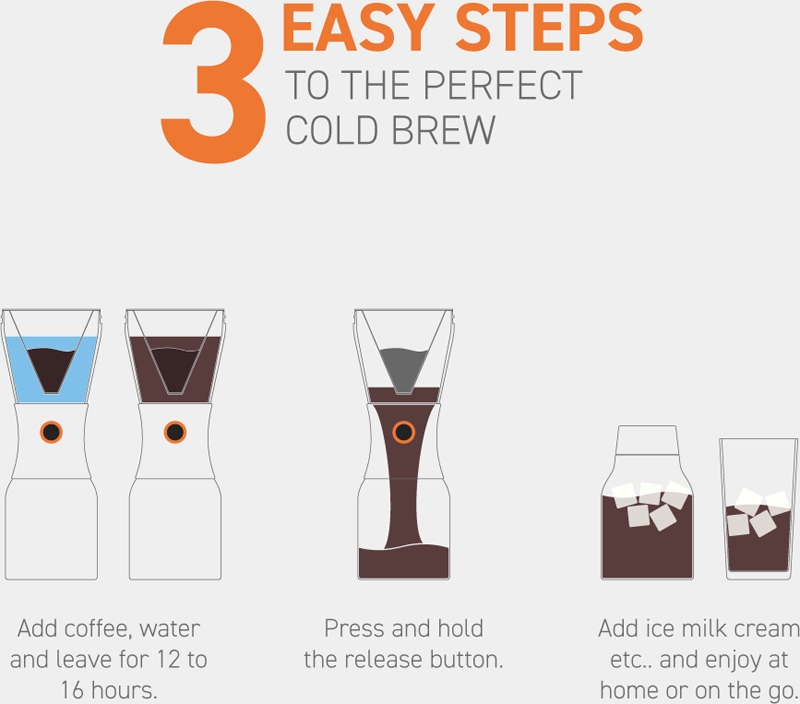 3 EASY STEPS
TO THE PERFECT COLD BREW

Add coffee, water and leave for 12 to 16 hours.

Press and hold the release button.

Add ice milk cream etc.. and enjoy at home or on the go.