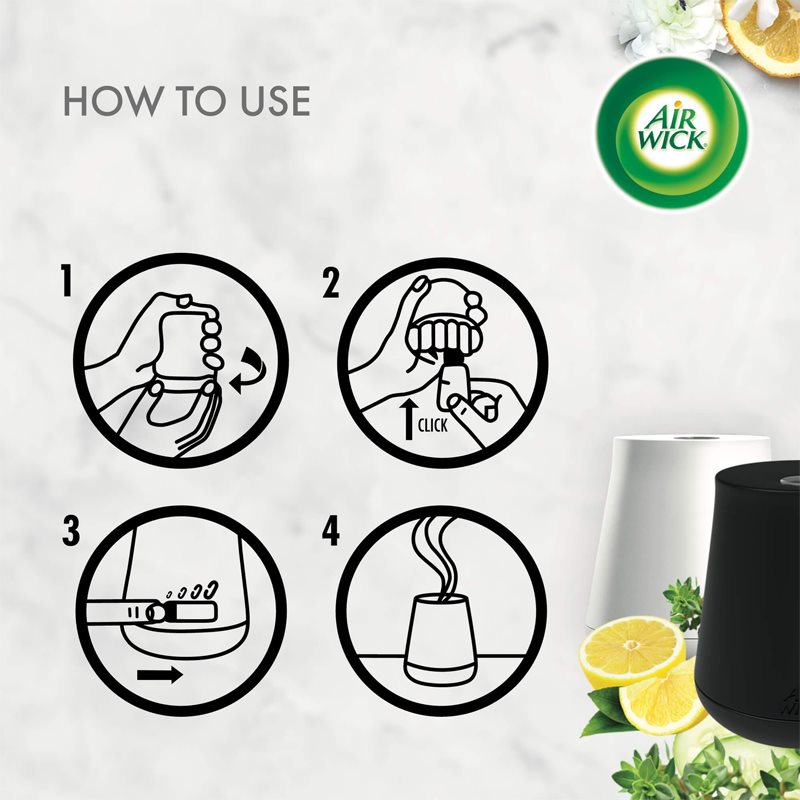 HOW TO USE

AIR WICK

1

2

CLICK

3

4