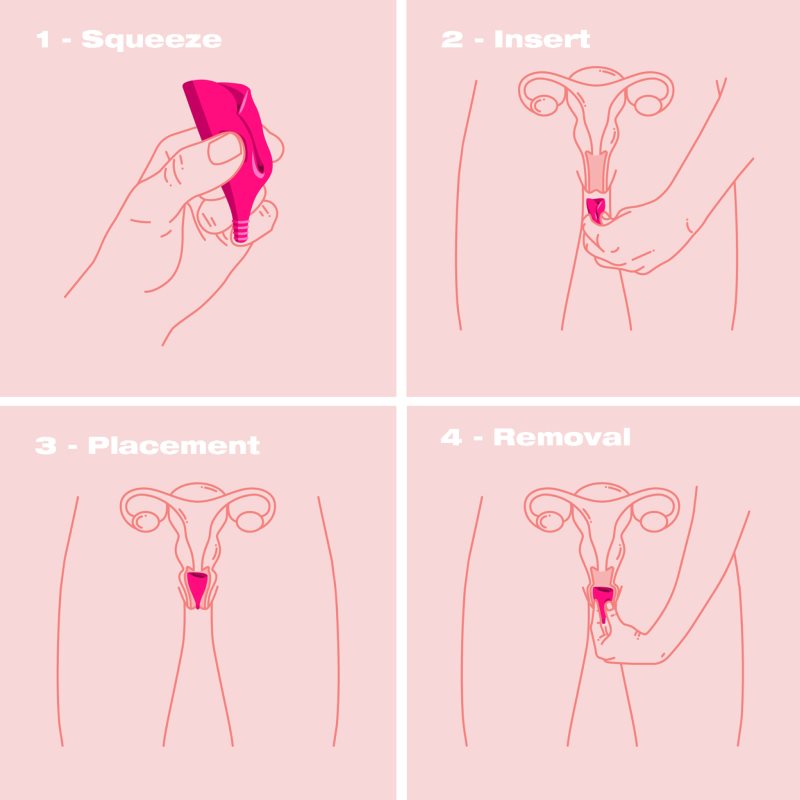 1 - Squeeze

2 - Insert

3 - Placement

4 - Removal