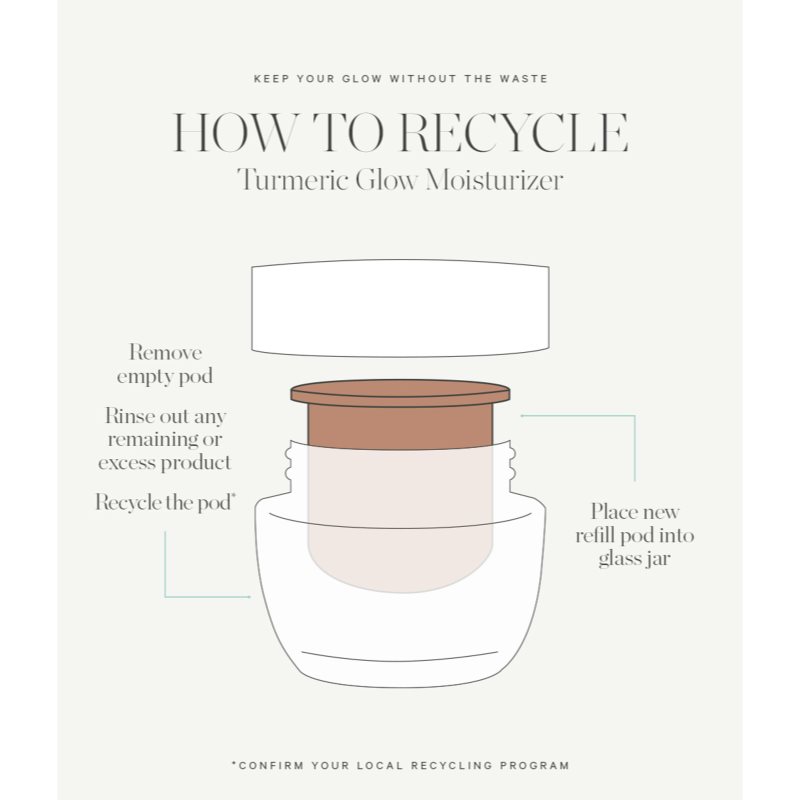 KEEP YOUR GLOW WITHOUT THE WASTE

HOW TO RECYCLE
Turmeric Glow Moisturizer

Remove empty pod

Rinse out any remaining or excess product

Recycle the pod*

Place new refill pod into glass jar

*CONFIRM YOUR LOCAL RECYCLING PROGRAM