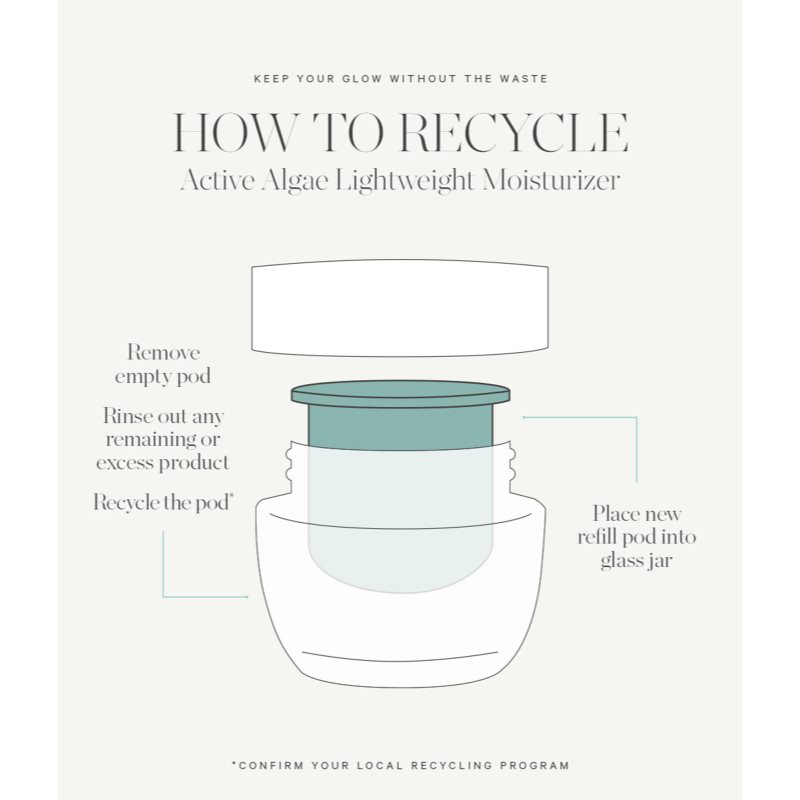 KEEP YOUR GLOW WITHOUT THE WASTE

HOW TO RECYCLE
Active Algae Lightweight Moisturizer

Remove empty pod

Rinse out any remaining or excess product

Recycle the pod*

Place new refill pod into glass jar

*CONFIRM YOUR LOCAL RECYCLING PROGRAM