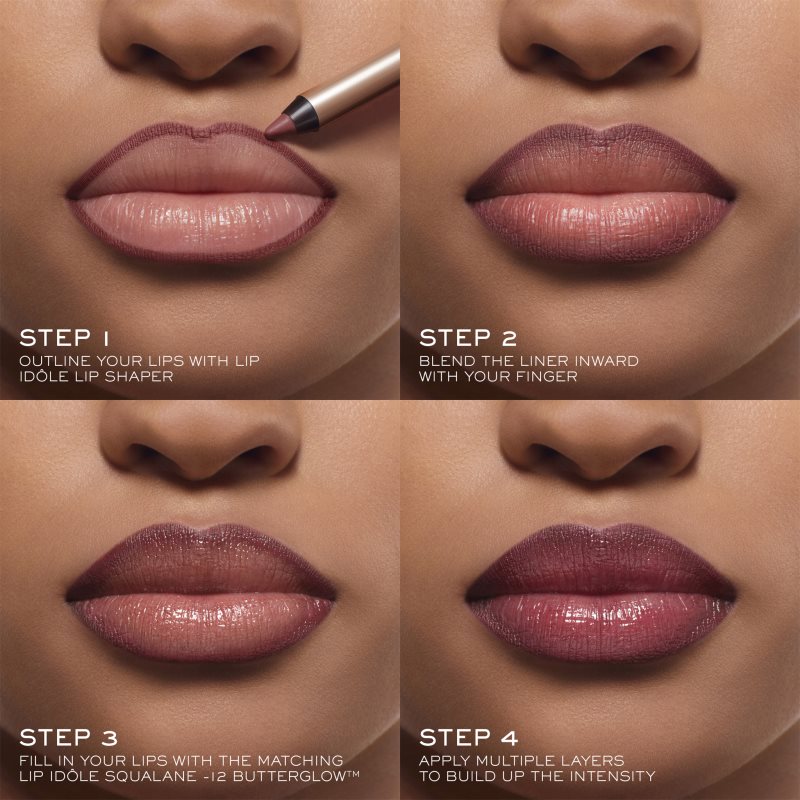 STEP 1
OUTLINE YOUR LIPS WITH LIP IDÔLE LIP SHAPER

STEP 2
BLEND THE LINER INWARD WITH YOUR FINGER

STEP 3
FILL IN YOUR LIPS WITH THE MATCHING LIP IDÔLE SQUALANE -12 BUTTERGLOW™

STEP 4
APPLY MULTIPLE LAYERS TO BUILD UP THE INTENSITY