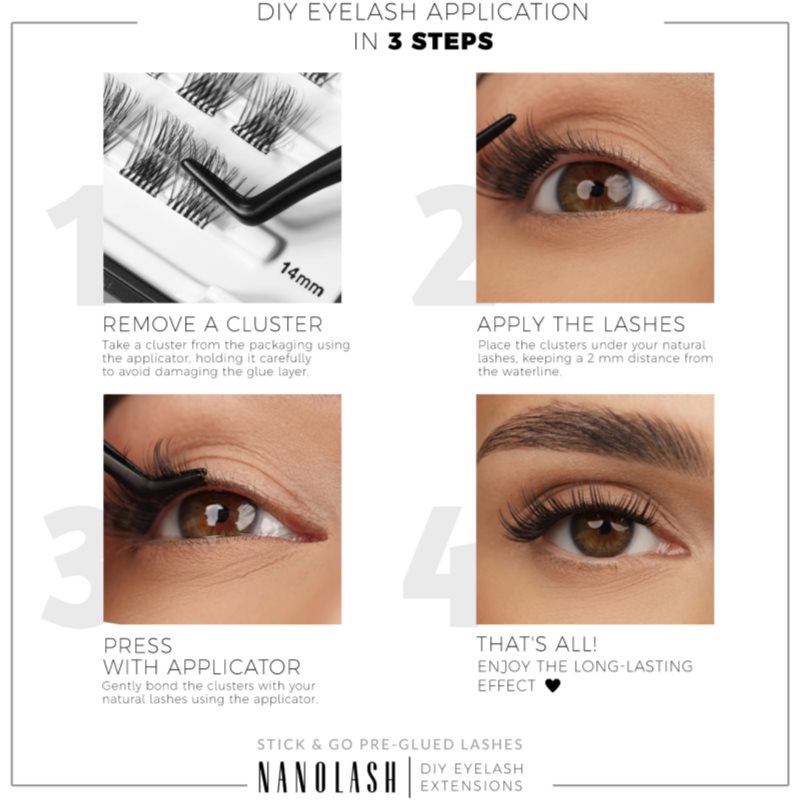 DIY EYELASH APPLICATION
IN 3 STEPS

1

14mm

REMOVE A CLUSTER
Take a cluster from the packaging using the applicator, holding it carefully to avoid damaging the glue layer.

2

APPLY THE LASHES
Place the clusters under your natural lashes, keeping a 2 mm distance from the waterline.

3

PRESS
WITH APPLICATOR
Gently bond the clusters with your natural lashes using the applicator.

4

THAT'S ALL!
ENJOY THE LONG-LASTING EFFECT ♥

STICK & GO PRE-GLUED LASHES
NANOLASH | DIY EYELASH EXTENSIONS