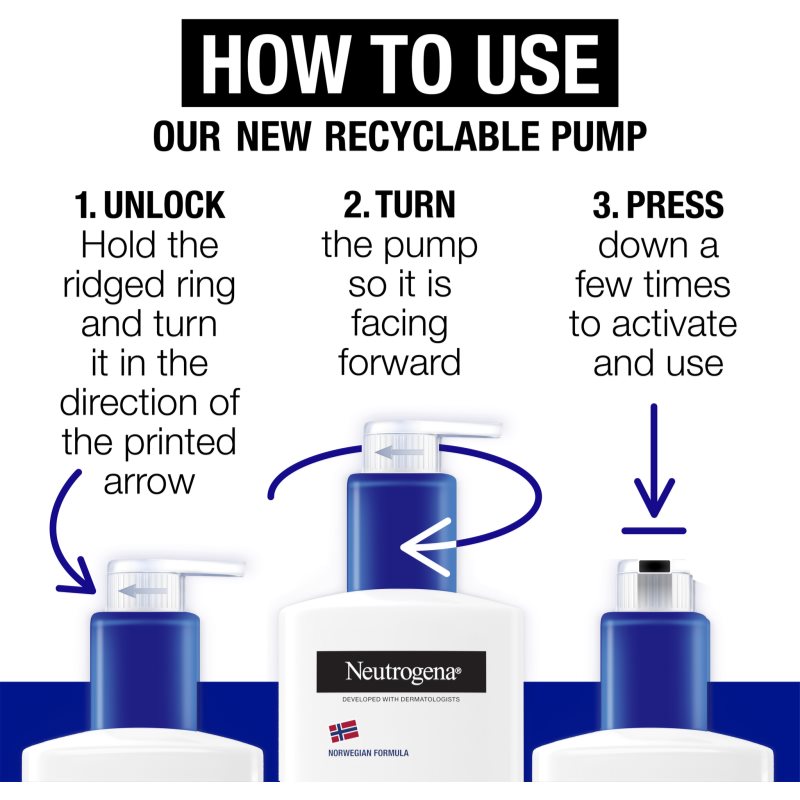 HOW TO USE
OUR NEW RECYCLABLE PUMP

1. UNLOCK
Hold the ridged ring and turn it in the direction of the printed arrow

2. TURN
the pump so it is facing forward

3. PRESS
down a few times to activate and use

Neutrogena®
DEVELOPED WITH DERMATOLOGISTS
NORWEGIAN FORMULA