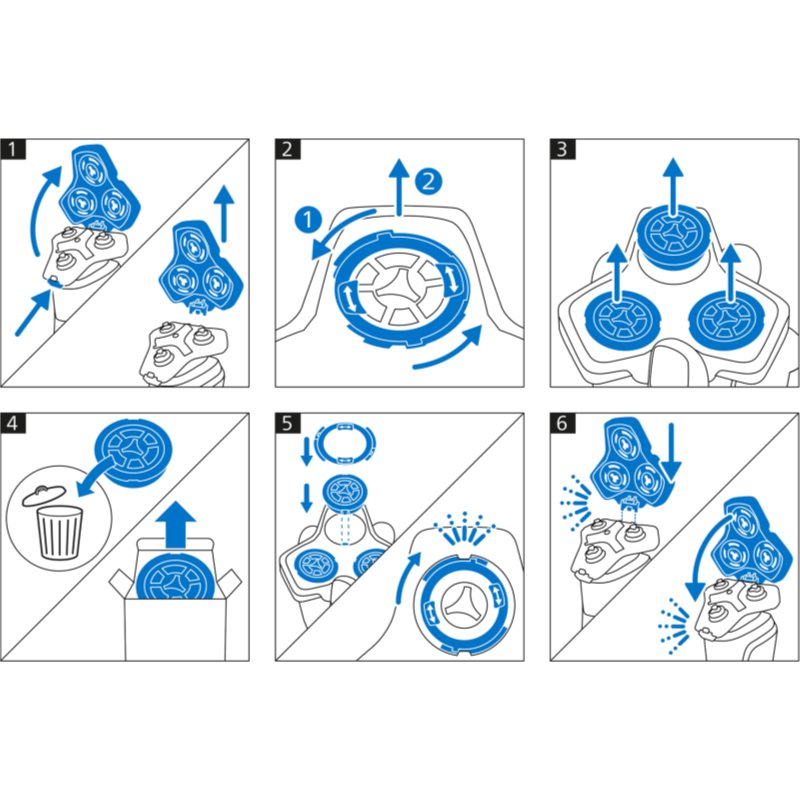 1

2

1

2

3

4

5

6