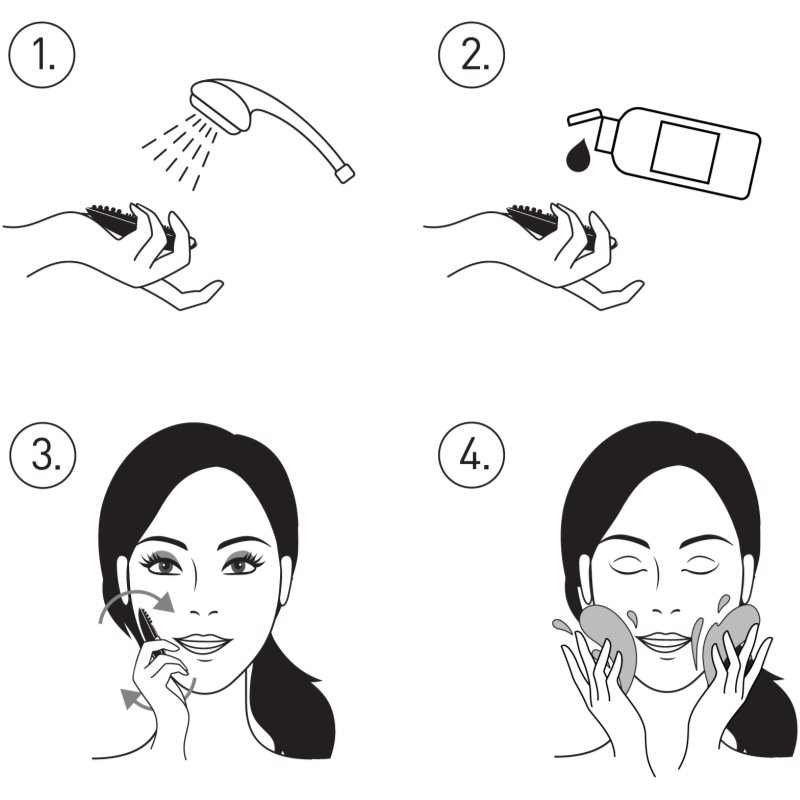 1.

2.

3.

4.