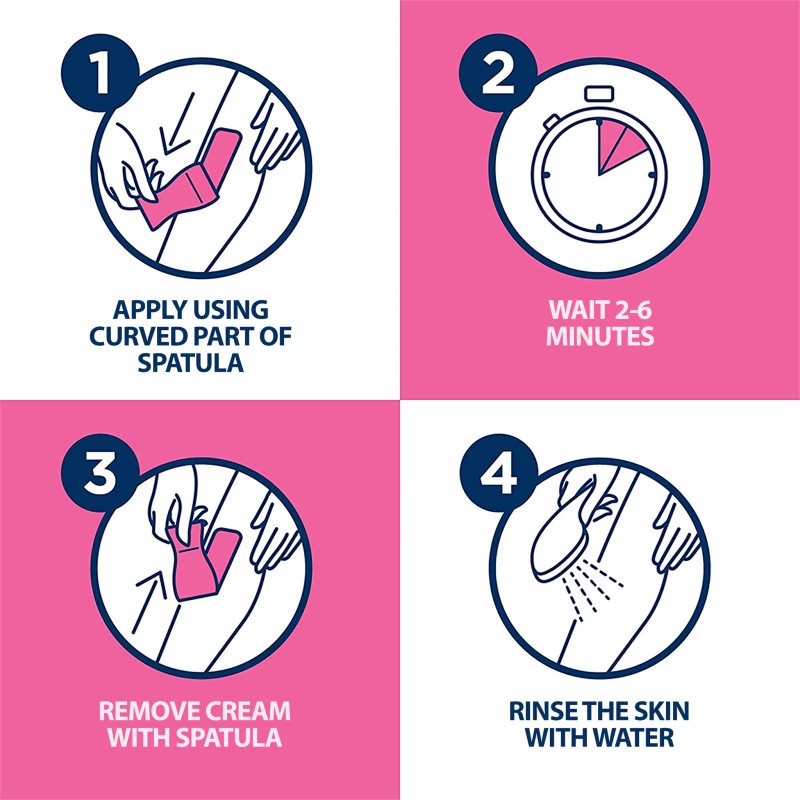 1

APPLY USING CURVED PART OF SPATULA

2

WAIT 2-6 MINUTES

3

REMOVE CREAM WITH SPATULA

4

RINSE THE SKIN WITH WATER