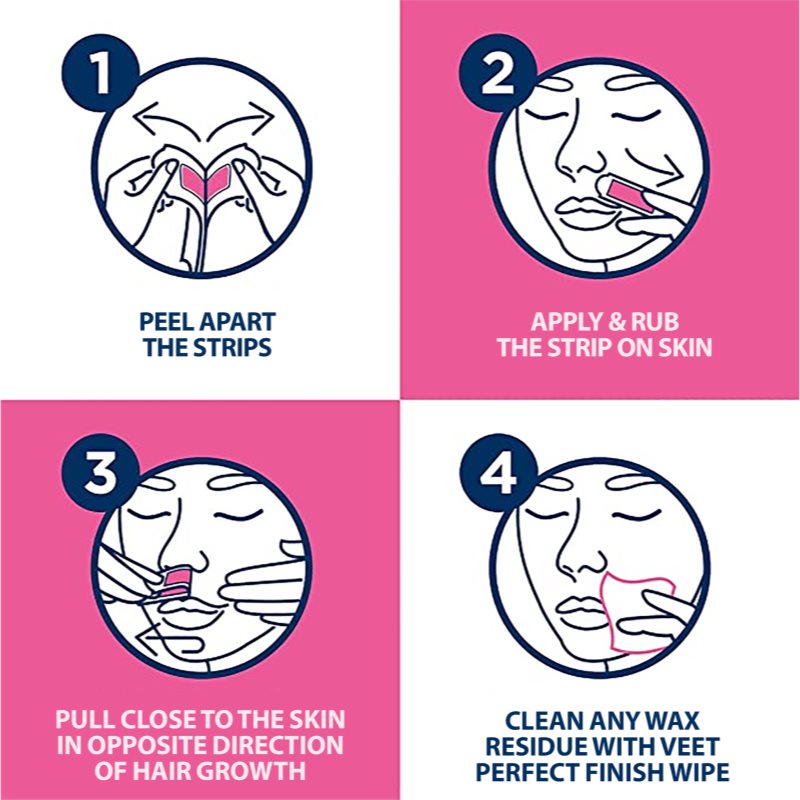 1

PEEL APART THE STRIPS

2

APPLY & RUB THE STRIP ON SKIN

3

PULL CLOSE TO THE SKIN IN OPPOSITE DIRECTION OF HAIR GROWTH

4

CLEAN ANY WAX RESIDUE WITH VEET PERFECT FINISH WIPE