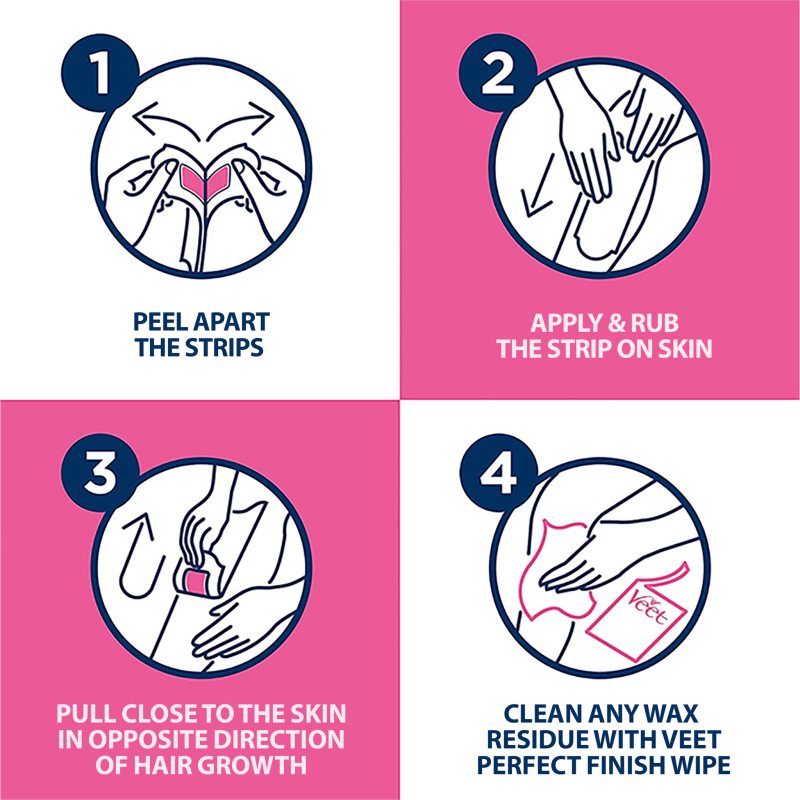 1

PEEL APART THE STRIPS

2

APPLY & RUB THE STRIP ON SKIN

3

PULL CLOSE TO THE SKIN IN OPPOSITE DIRECTION OF HAIR GROWTH

4

Veet

CLEAN ANY WAX RESIDUE WITH VEET PERFECT FINISH WIPE